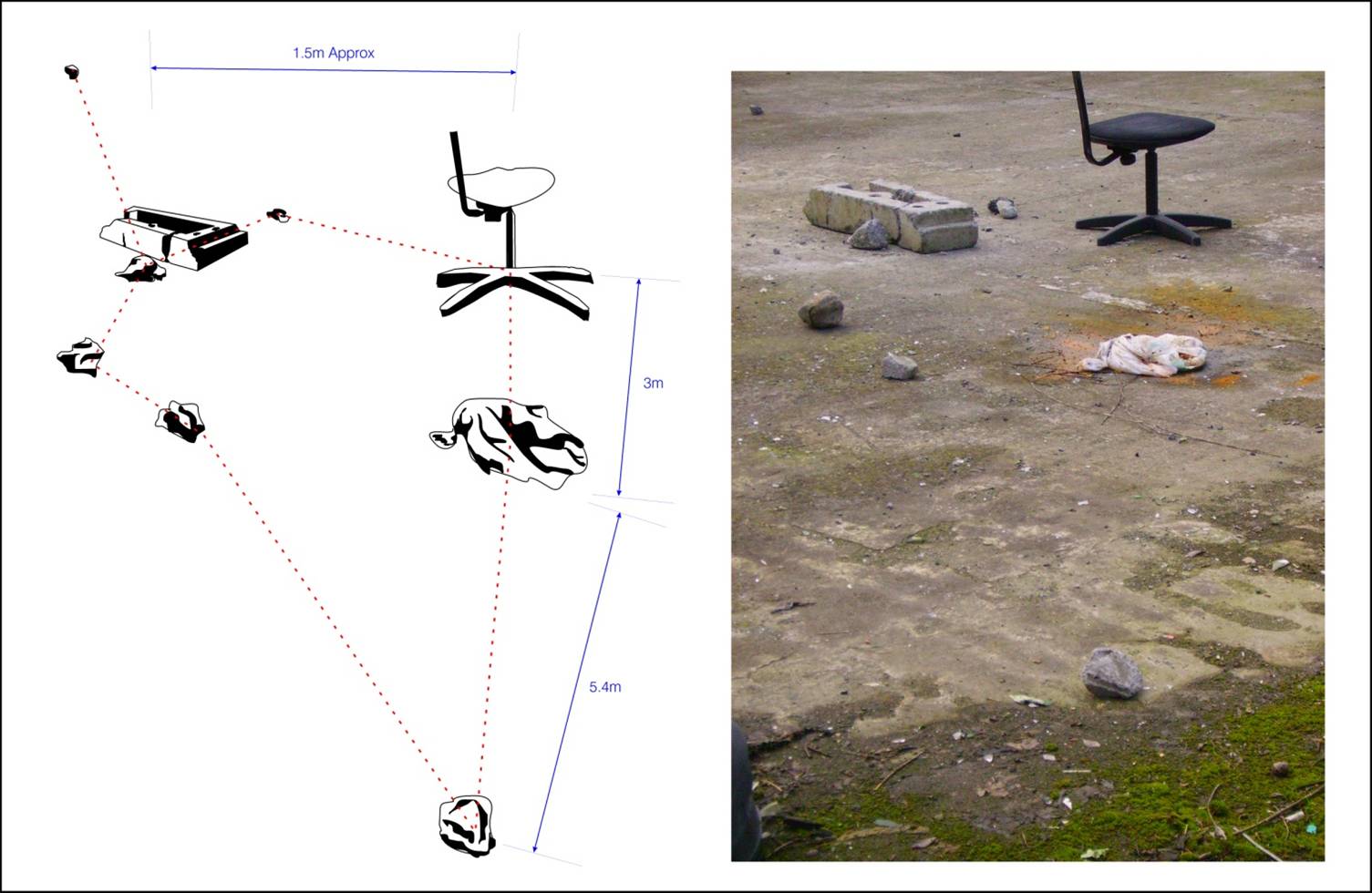 1.5m Approx

3m

5.4m